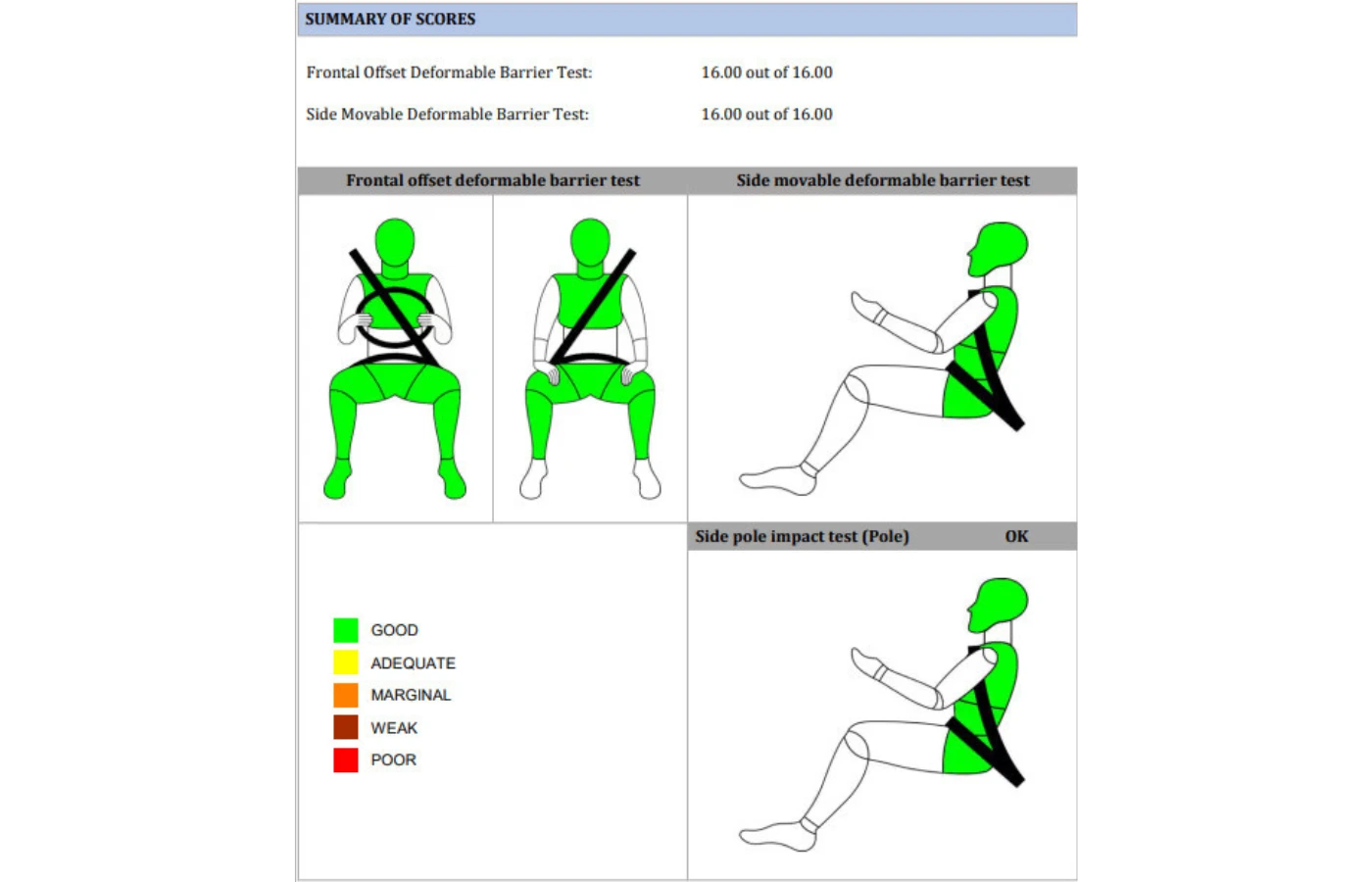 SUMMARY OF SCORES

Frontal Offset Deformable Barrier Test: 16.00 out of 16.00

Side Movable Deformable Barrier Test: 16.00 out of 16.00

Frontal offset deformable barrier test

Side movable deformable barrier test

Side pole impact test (Pole) OK

GOOD
ADEQUATE
MARGINAL
WEAK
POOR